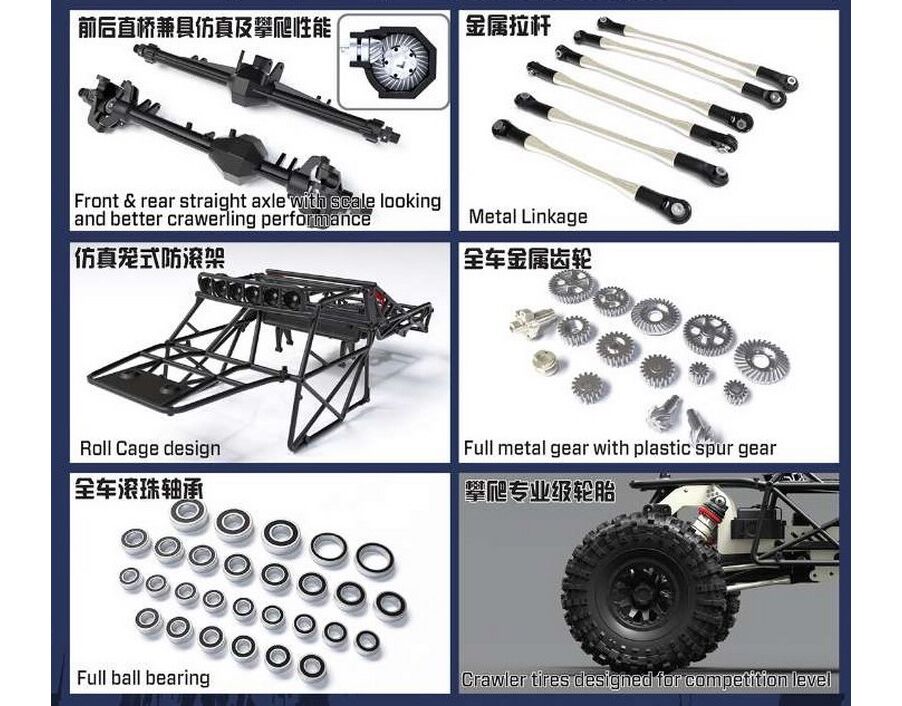 前后直桥兼具仿真及攀爬性能

Front & rear straight axle with scale looking and better crawerling performance

金属拉杆

Metal Linkage

仿真笼式防滚架

Roll Cage design

全车金属齿轮

Full metal gear with plastic spur gear

全车滚珠轴承

Full ball bearing

攀爬专业级轮胎

Crawler tires designed for competition level