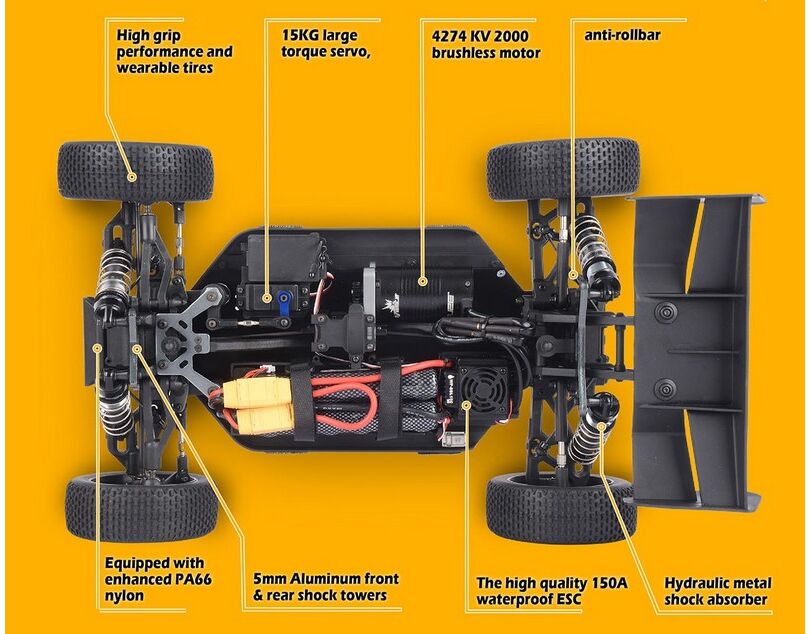 High grip performance and wearable tires

15KG large torque servo,

4274 KV 2000 brushless motor

anti-rollbar

Equipped with enhanced PA66 nylon

5mm Aluminum front & rear shock towers

The high quality 150A waterproof ESC

Hydraulic metal shock absorber