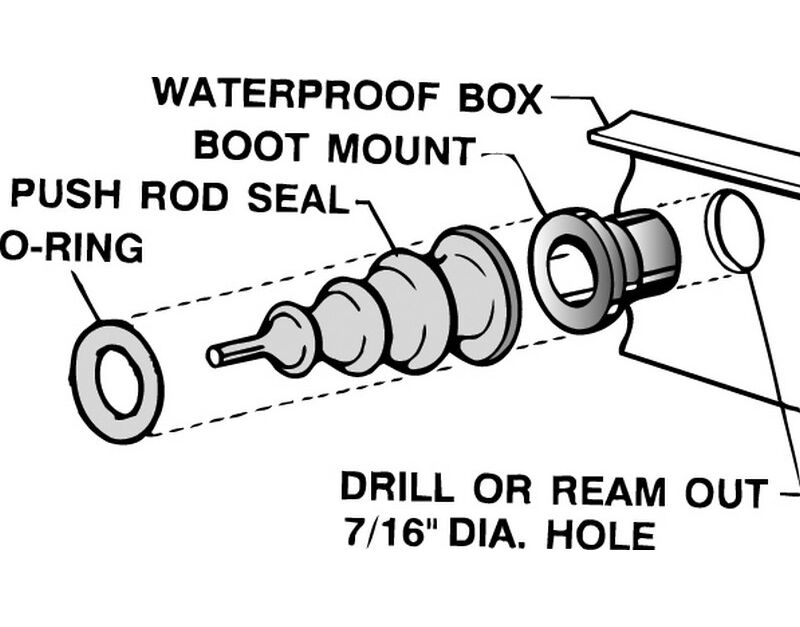 WATERPROOF BOX
BOOT MOUNT
PUSH ROD SEAL
O-RING
DRILL OR REAM OUT
7/16" DIA. HOLE