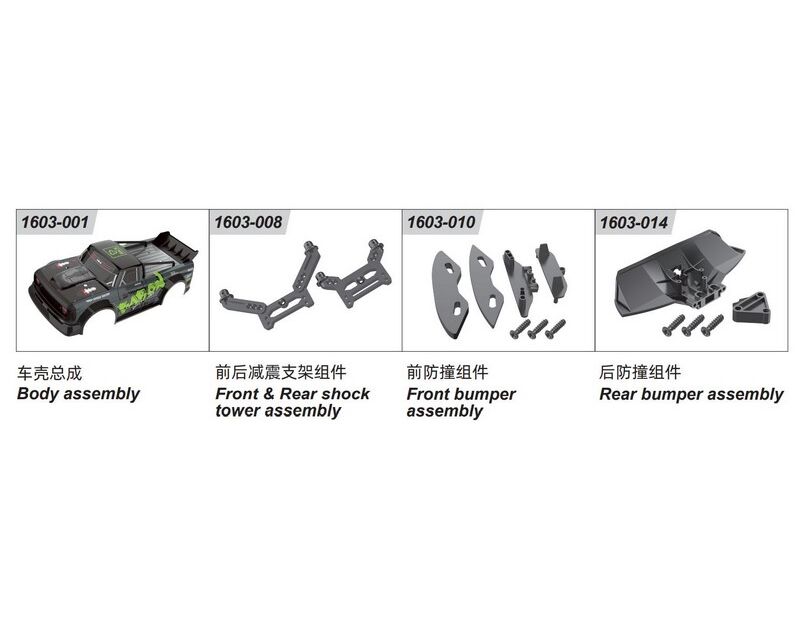 1603-001

车壳总成
Body assembly

1603-008

前后减震支架组件
Front & Rear shock tower assembly

1603-010

前防撞组件
Front bumper assembly

1603-014

后防撞组件
Rear bumper assembly