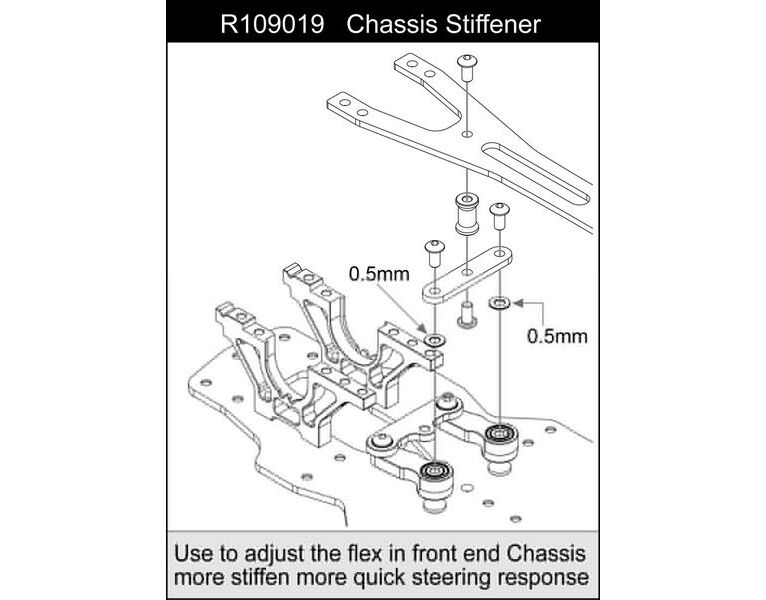 R109019 Chassis Stiffener

0.5mm

0.5mm

Use to adjust the flex in front end Chassis more stiffen more quick steering response