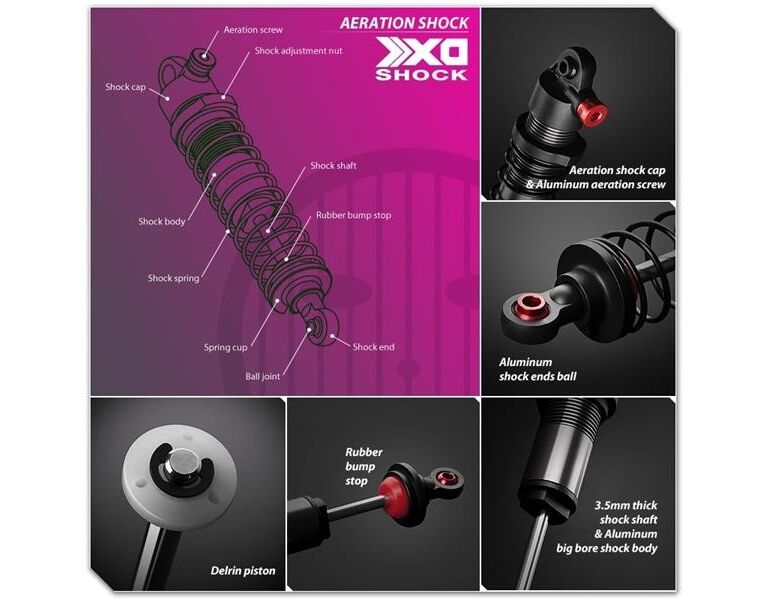 AERATION SHOCK

XD SHOCK

Aeration screw
Shock adjustment nut
Shock cap
Shock shaft
Shock body
Rubber bump stop
Shock spring
Spring cup
Shock end
Ball joint

Aeration shock cap & Aluminum aeration screw

Aluminum shock ends ball

Delrin piston

Rubber bump stop

3.5mm thick shock shaft & Aluminum big bore shock body