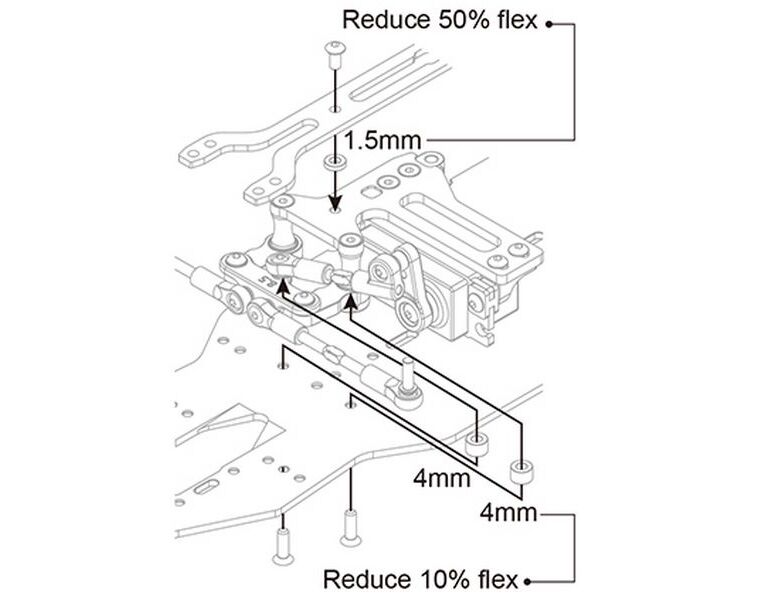 Reduce 50% flex

1.5mm

4mm

4mm

Reduce 10% flex