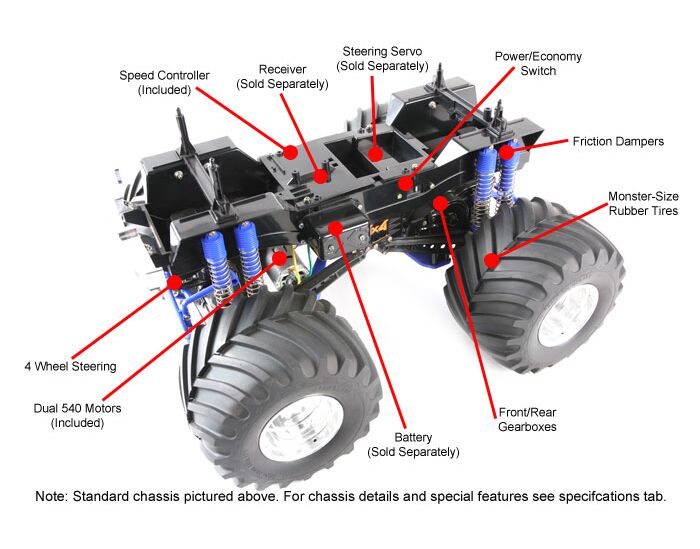 Speed Controller
(Included)

Receiver
(Sold Separately)

Steering Servo
(Sold Separately)

Power/Economy
Switch

Friction Dampers

Monster-Size
Rubber Tires

4 Wheel Steering

Dual 540 Motors
(Included)

Battery
(Sold Separately)

Front/Rear
Gearboxes

Note: Standard chassis pictured above. For chassis details and special features see specifcations tab.