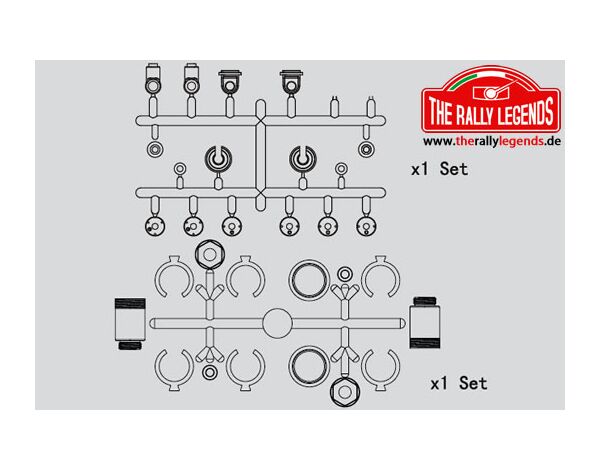 THE RALLY LEGENDS
www.therallylegends.de

x1 Set

x1 Set