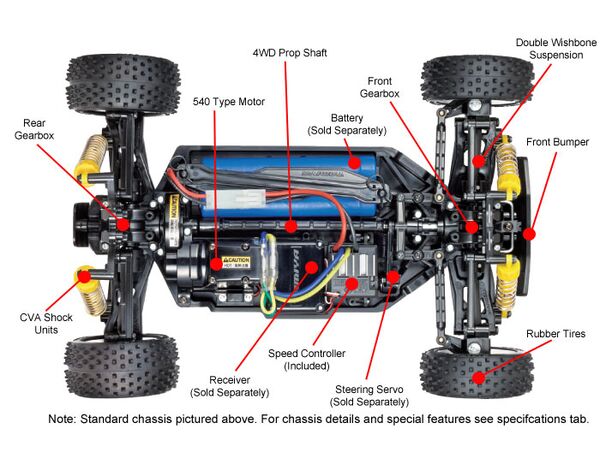 4WD Prop Shaft

Double Wishbone Suspension

Front Gearbox

540 Type Motor

Battery (Sold Separately)

Rear Gearbox

Front Bumper

CAUTION

CVA Shock Units

Rubber Tires

Speed Controller (Included)

Receiver (Sold Separately)

Steering Servo (Sold Separately)

Note: Standard chassis pictured above. For chassis details and special features see specifcations tab.