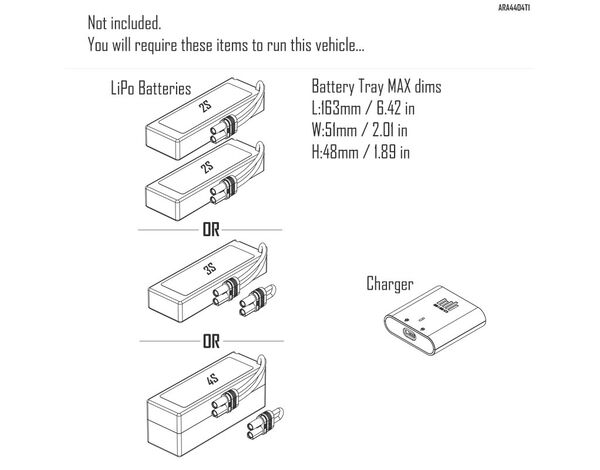 ARA4404T1

Not included.
You will require these items to run this vehicle...

LiPo Batteries

2S

2S

OR

3S

OR

4S

Battery Tray MAX dims
L:163mm / 6.42 in
W:51mm / 2.01 in
H:48mm / 1.89 in

Charger