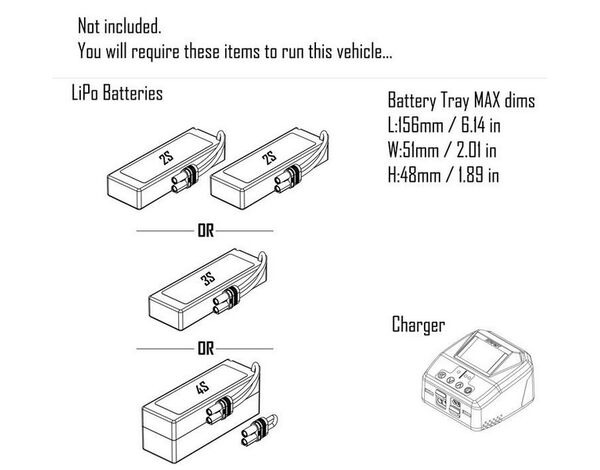 Not included.
You will require these items to run this vehicle...

LiPo Batteries

2S

2S

OR

3S

OR

4S

Battery Tray MAX dims
L:156mm / 6.14 in
W:51mm / 2.01 in
H:48mm / 1.89 in

Charger