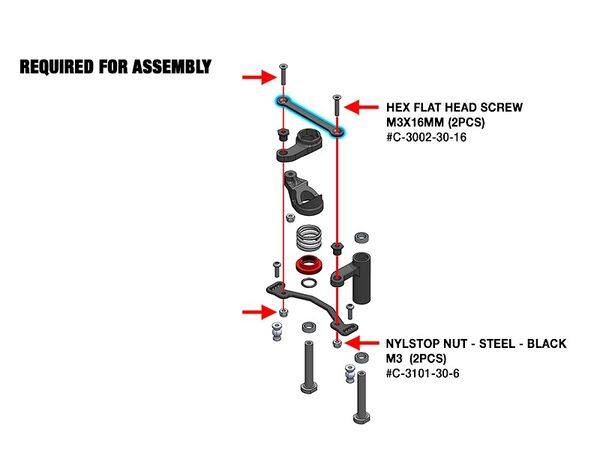 REQUIRED FOR ASSEMBLY

HEX FLAT HEAD SCREW
M3X16MM (2PCS)
#C-3002-30-16

NYLSTOP NUT - STEEL - BLACK
M3 (2PCS)
#C-3101-30-6