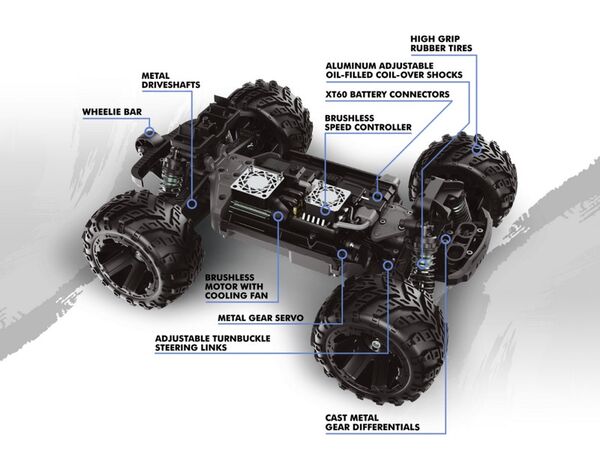 HIGH GRIP
RUBBER TIRES

ALUMINUM ADJUSTABLE
OIL-FILLED COIL-OVER SHOCKS

METAL
DRIVESHAFTS

XT60 BATTERY CONNECTORS

WHEELIE BAR

BRUSHLESS
SPEED CONTROLLER

BRUSHLESS
MOTOR WITH
COOLING FAN

METAL GEAR SERVO

ADJUSTABLE TURNBUCKLE
STEERING LINKS

CAST METAL
GEAR DIFFERENTIALS