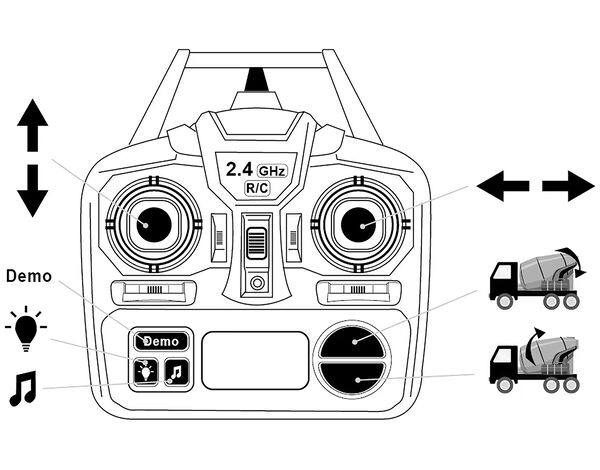 2.4 GHz
R/C

Demo

Demo