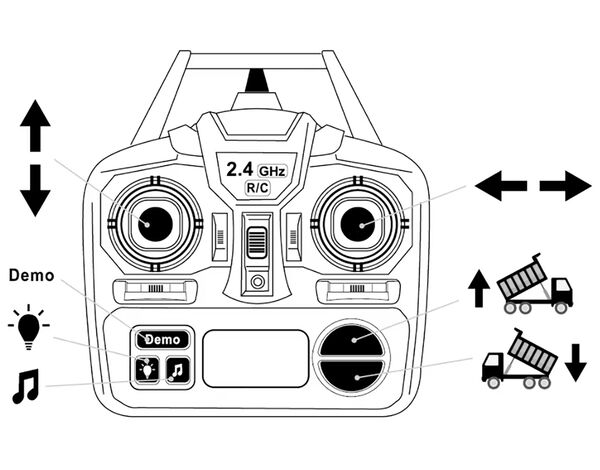 2.4 GHz
R/C

Demo

Demo