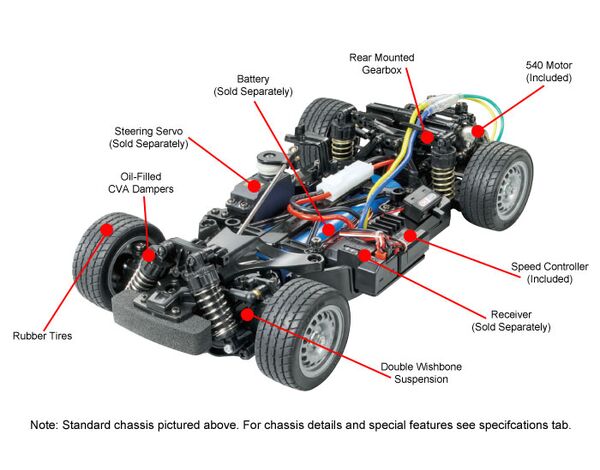 Rear Mounted
Gearbox

540 Motor
(Included)

Battery
(Sold Separately)

Steering Servo
(Sold Separately)

Oil-Filled
CVA Dampers

Speed Controller
(Included)

Receiver
(Sold Separately)

Rubber Tires

Double Wishbone
Suspension

Note: Standard chassis pictured above. For chassis details and special features see specifcations tab.