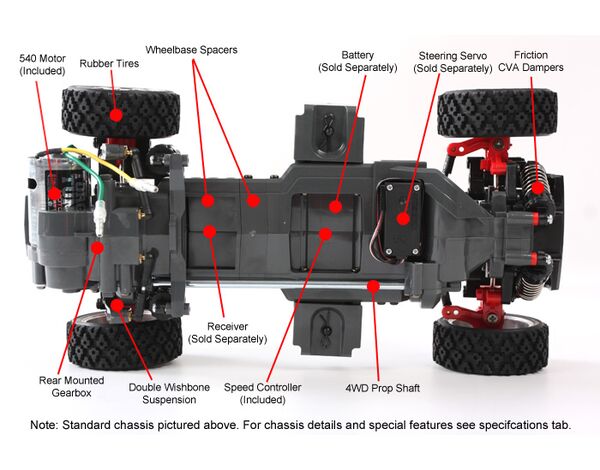 540 Motor (Included)

Rubber Tires

Wheelbase Spacers

Battery (Sold Separately)

Steering Servo (Sold Separately)

Friction CVA Dampers

Receiver (Sold Separately)

Rear Mounted Gearbox

Double Wishbone Suspension

Speed Controller (Included)

4WD Prop Shaft

Note: Standard chassis pictured above. For chassis details and special features see specifcations tab.