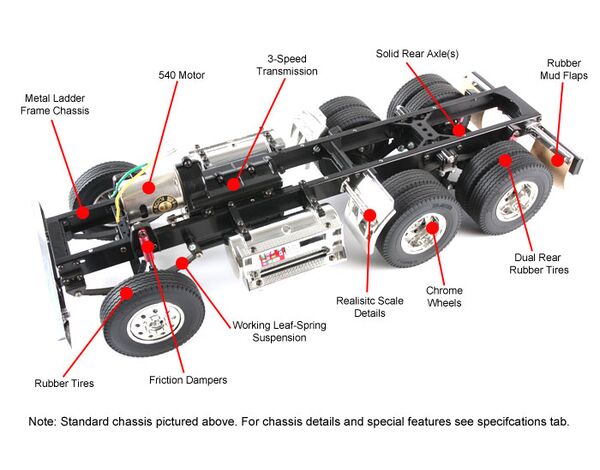 Metal Ladder Frame Chassis

540 Motor

3-Speed Transmission

Solid Rear Axle(s)

Rubber Mud Flaps

Dual Rear Rubber Tires

Chrome Wheels

Realisitc Scale Details

Working Leaf-Spring Suspension

Friction Dampers

Rubber Tires

Note: Standard chassis pictured above. For chassis details and special features see specifcations tab.