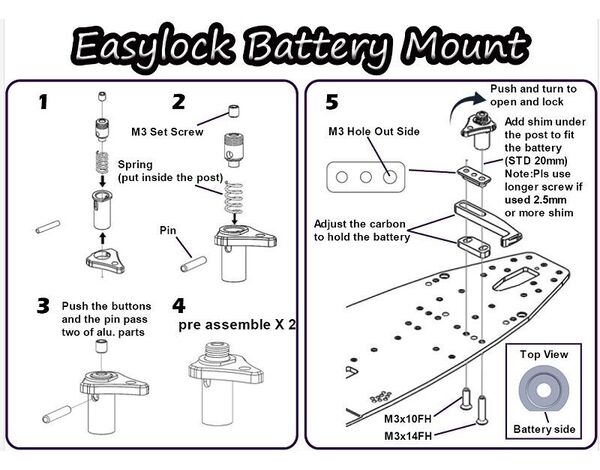 Easylock Battery Mount

1

2

M3 Set Screw

Spring
(put inside the post)

Pin

3 Push the buttons and the pin pass two of alu. parts

4 pre assemble X 2

5

Push and turn to open and lock

M3 Hole Out Side

Add shim under the post to fit the battery (STD 20mm)
Note:Pls use longer screw if used 2.5mm or more shim

Adjust the carbon to hold the battery

Top View

Battery side

M3x10FH

M3x14FH