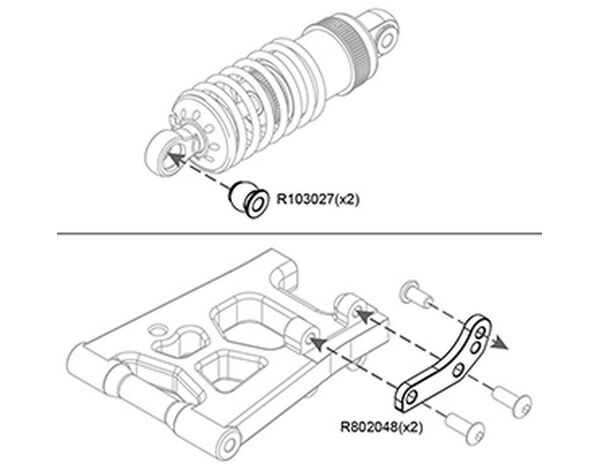 R103027(x2)

R802048(x2)