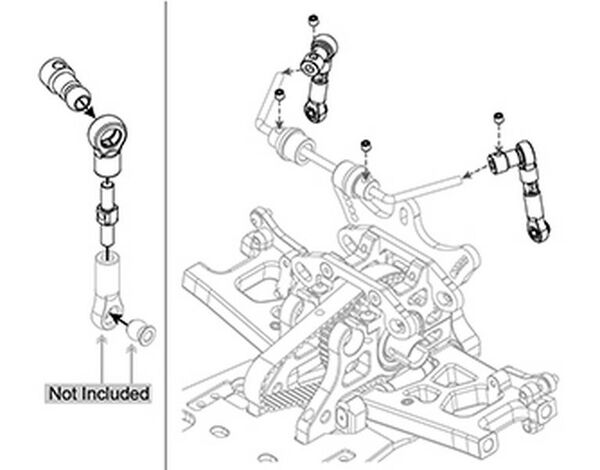 Not Included