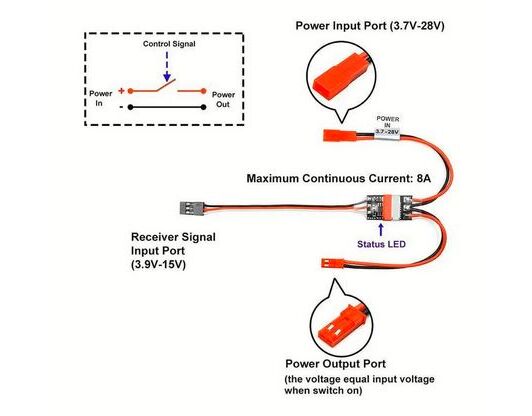 Control Signal

Power In
+
-
Power Out

Power Input Port (3.7V-28V)

POWER IN 3.7-28V

Maximum Continuous Current: 8A

Receiver Signal Input Port (3.9V-15V)

Status LED

Power Output Port
(the voltage equal input voltage when switch on)