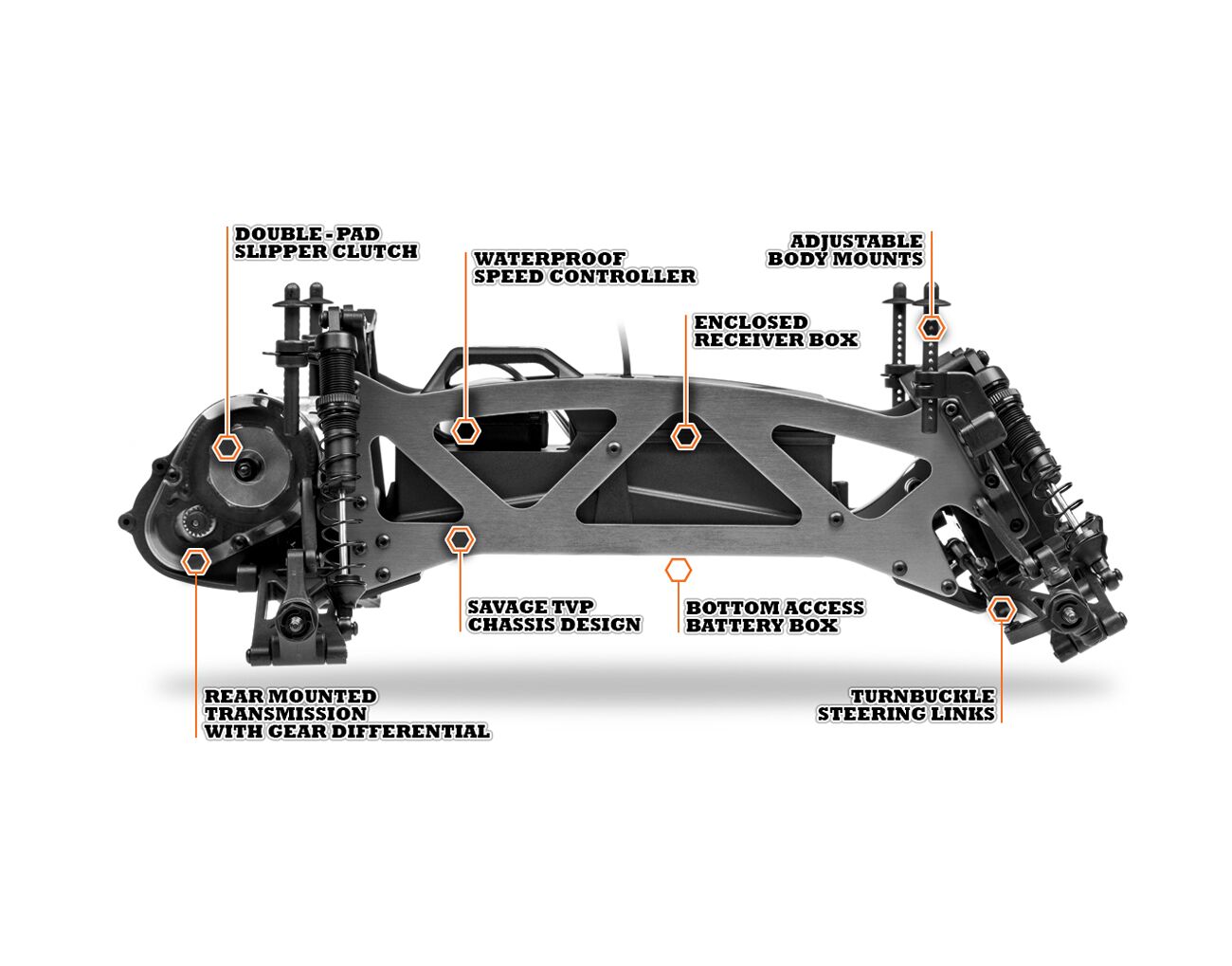 DOUBLE - PAD
SLIPPER CLUTCH

WATERPROOF
SPEED CONTROLLER

ADJUSTABLE
BODY MOUNTS

ENCLOSED
RECEIVER BOX

SAVAGE TVP
CHASSIS DESIGN

BOTTOM ACCESS
BATTERY BOX

REAR MOUNTED
TRANSMISSION
WITH GEAR DIFFERENTIAL

TURNBUCKLE
STEERING LINKS